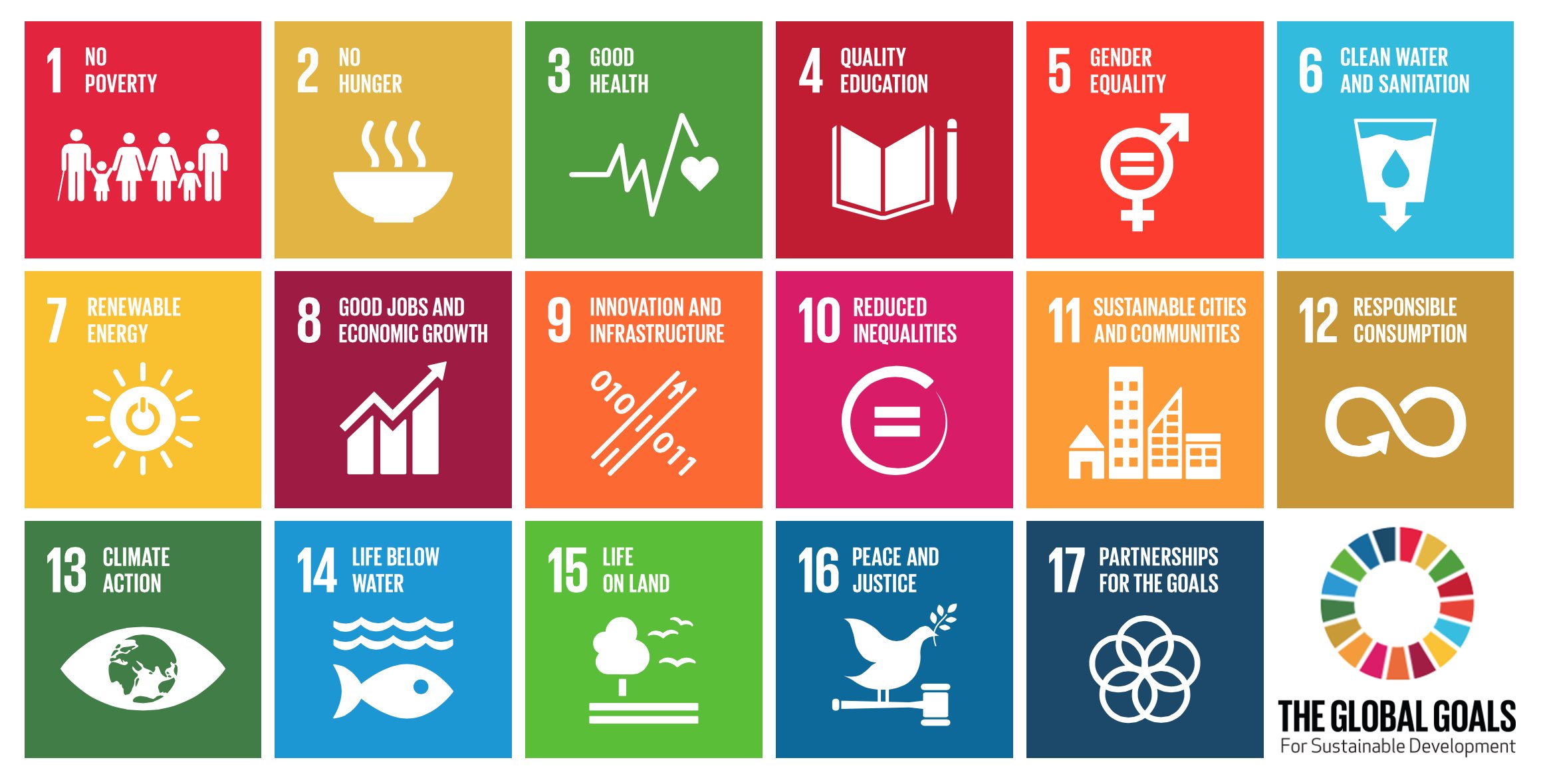 1 NO POVERTY

2 NO HUNGER

3 GOOD HEALTH

4 QUALITY EDUCATION

5 GENDER EQUALITY

6 CLEAN WATER AND SANITATION

7 RENEWABLE ENERGY

8 GOOD JOBS AND ECONOMIC GROWTH

9 INNOVATION AND INFRASTRUCTURE

010

011

10 REDUCED INEQUALITIES

11 SUSTAINABLE CITIES AND COMMUNITIES

12 RESPONSIBLE CONSUMPTION

13 CLIMATE ACTION

14 LIFE BELOW WATER

15 LIFE ON LAND

16 PEACE AND JUSTICE

17 PARTNERSHIPS FOR THE GOALS

THE GLOBAL GOALS
For Sustainable Development